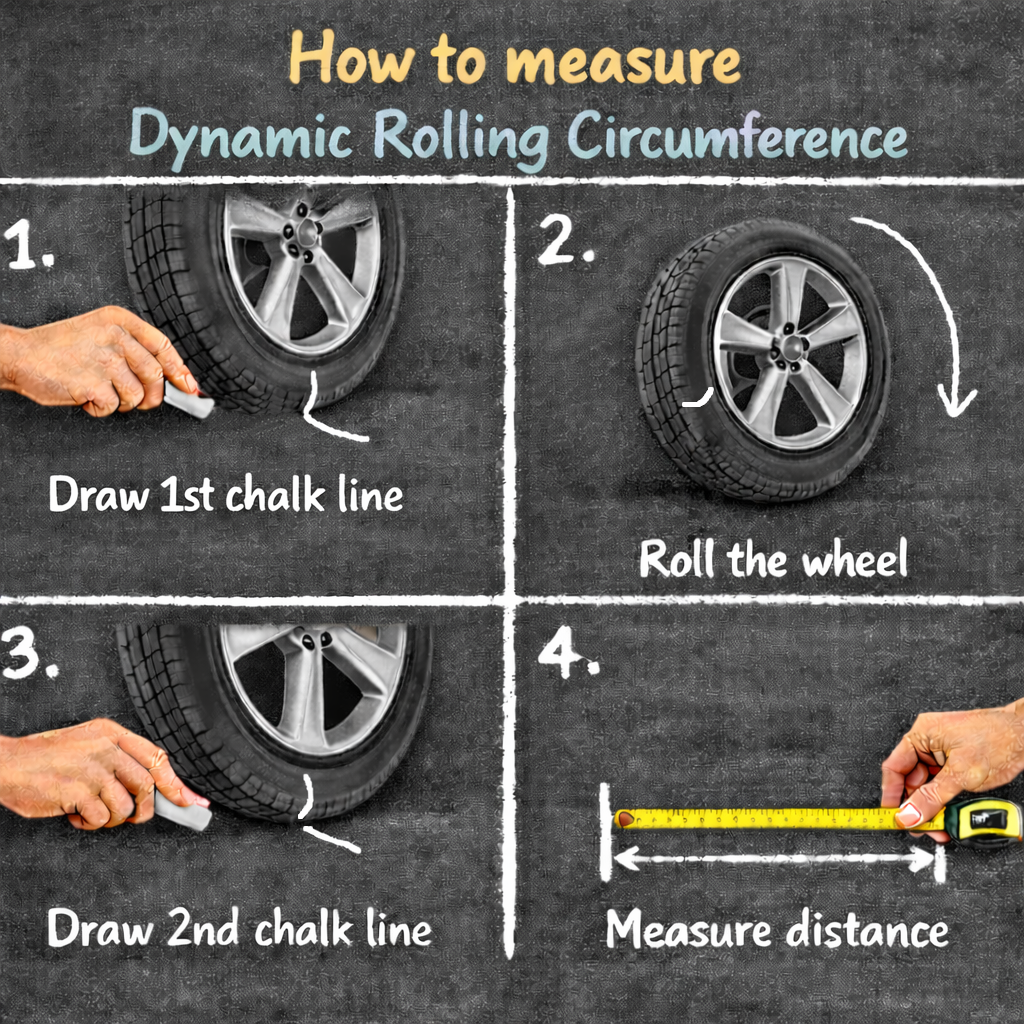 How to measure
Dynamic Rolling Circumference

1.

Draw 1st chalk line

2.

Roll the wheel

3.

Draw 2nd chalk line

4.

Measure distance